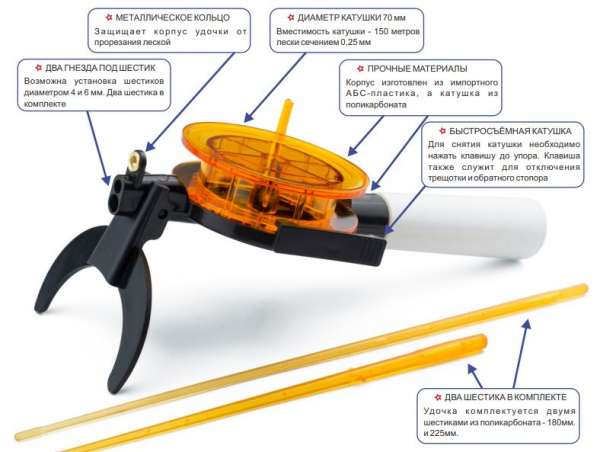 МЕТАЛЛИЧЕСКОЕ КОЛЬЦО
Защищает корпус удочки от прорезания леской

ДИАМЕТР КАТУШКИ 70 мм
Вместимость катушки - 150 метров лески сечением 0,25 мм

ДВА ГНЕЗДА ПОД ШЕСТИК
Возможна установка шестиков диаметром 4 и 6 мм. Два шестика в комплекте

ПРОЧНЫЕ МАТЕРИАЛЫ
Корпус изготовлен из импортного АБС-пластика, а катушка из поликарбоната

БЫСТРОСЪЁМНАЯ КАТУШКА
Для снятия катушки необходимо нажать клавишу до упора. Клавиша также служит для отключения трещотки и обратного стопора

ДВА ШЕСТИКА В КОМПЛЕКТЕ
Удочка комплектуется двумя шестиками из поликарбоната - 180мм. и 225мм.